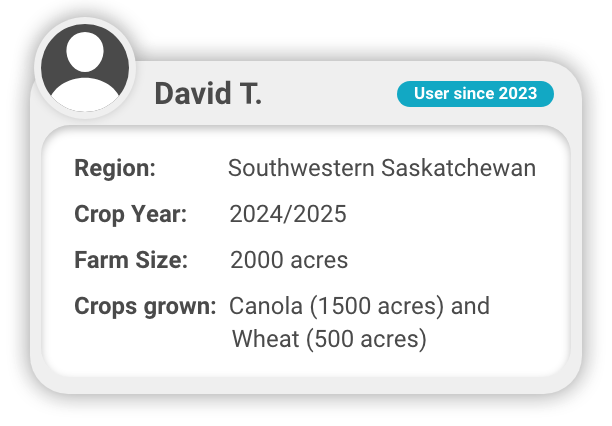 David T.

User since 2023

Region: Southwestern Saskatchewan

Crop Year: 2024/2025

Farm Size: 2000 acres

Crops grown: Canola (1500 acres) and Wheat (500 acres)